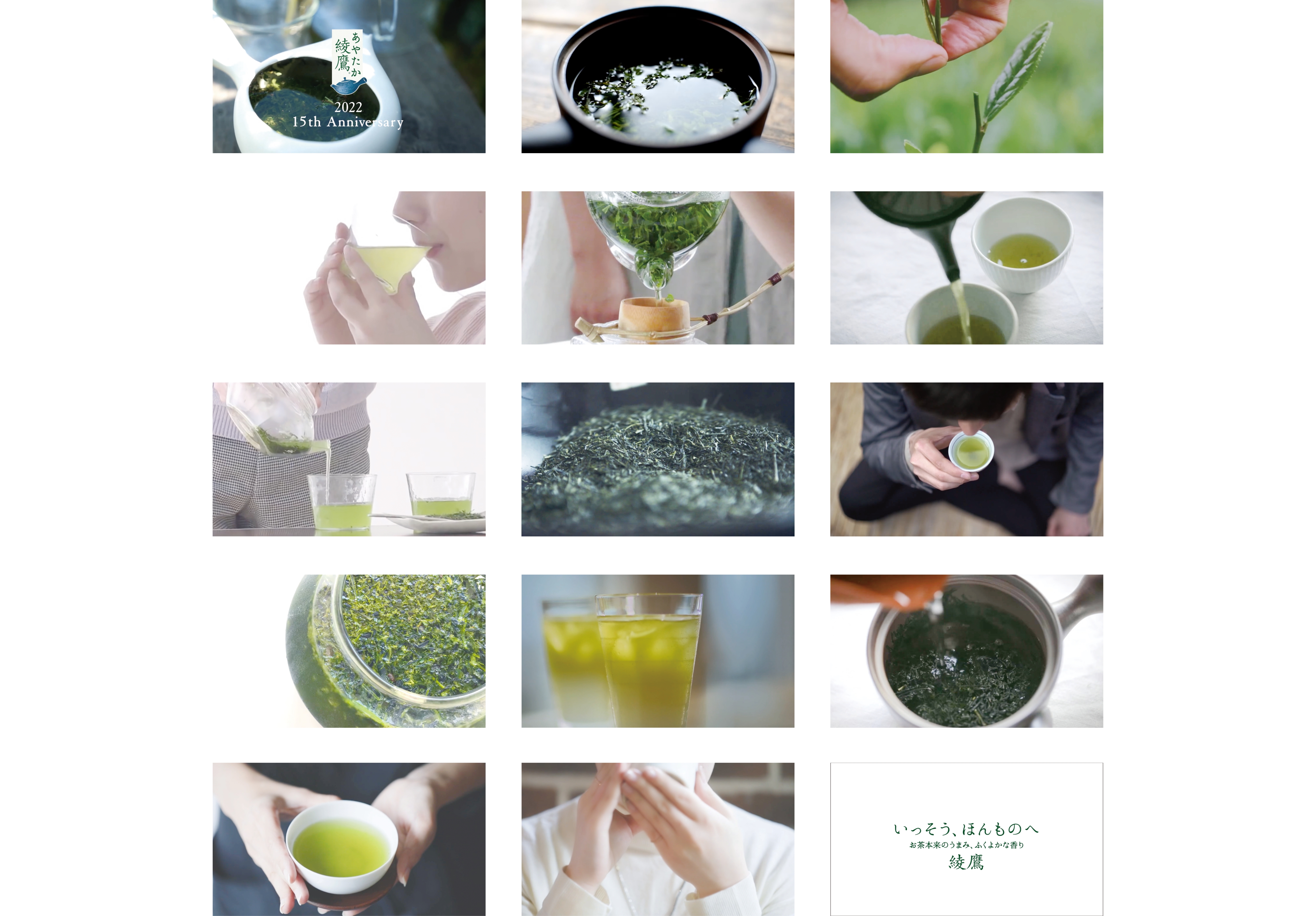 あやたか
綾鷹
2022
15th Anniversary

いっそう、ほんものへ
お茶本来のうまみ、ふくよかな香り
綾鷹